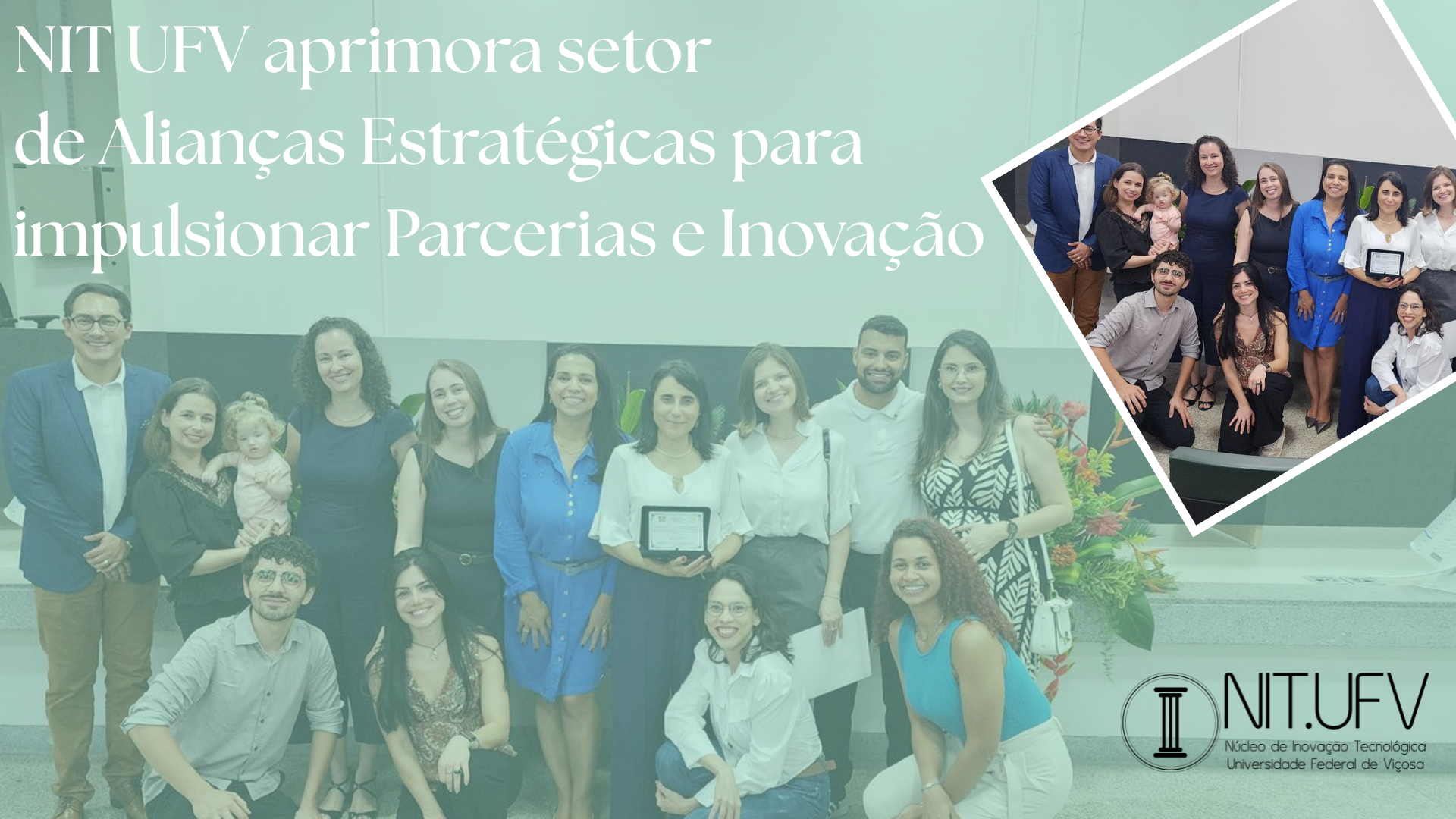 NIT UFV aprimora setor de Alianças Estratégicas para impulsionar Parcerias e Inovação

NIT.UFV
Núcleo de Inovação Tecnológica
Universidade Federal de Viçosa